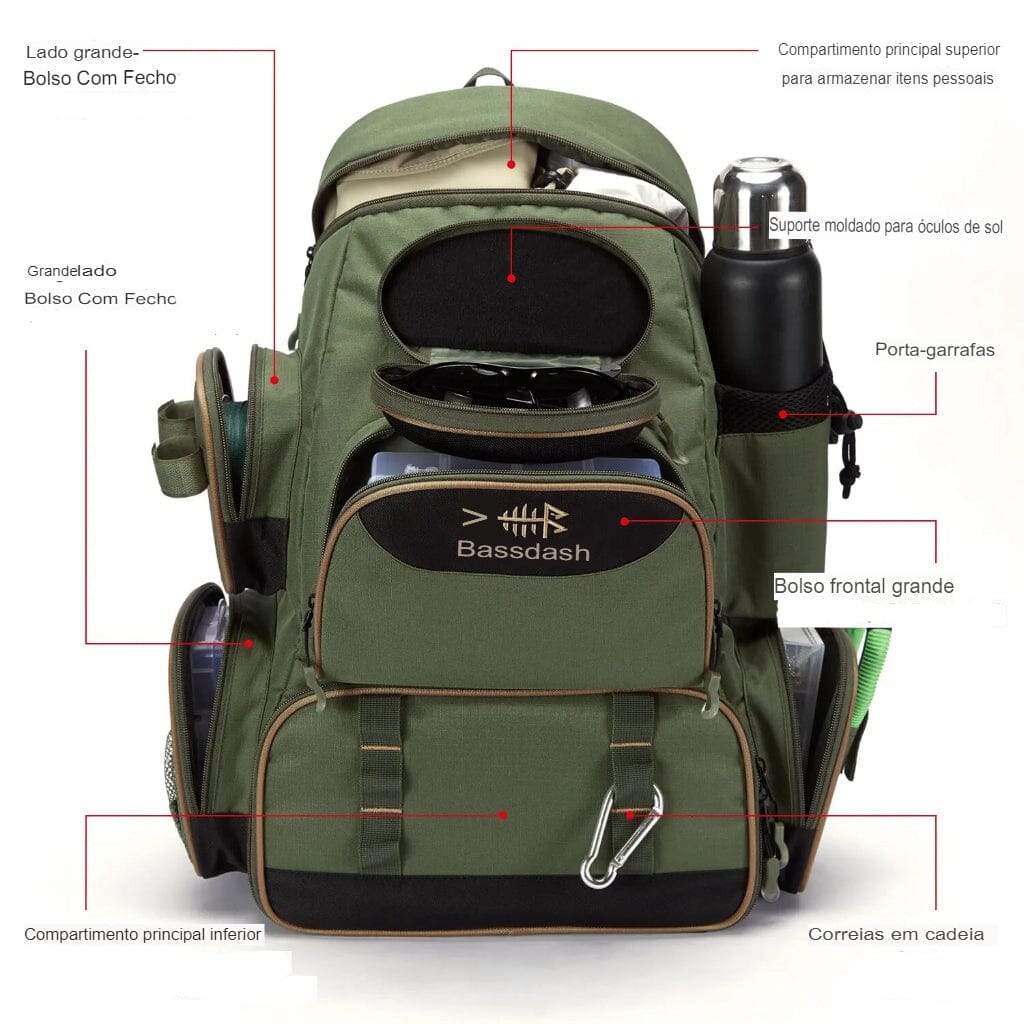 Lado grande-
Bolso Com Fecho

Compartimento principal superior
para armazenar itens pessoais

Suporte moldado para óculos de sol

Grandelado
Bolso Com Fecho

Porta-garrafas

Bassdash

Bolso frontal grande

Compartimento principal inferior

Correias em cadeia