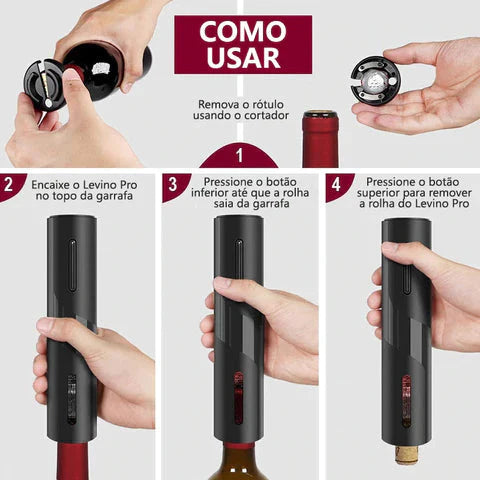 COMO USAR

Remova o rótulo usando o cortador

1

2 Encaixe o Levino Pro no topo da garrafa

3 Pressione o botão inferior até que a rolha saia da garrafa

4 Pressione o botão superior para remover a rolha do Levino Pro